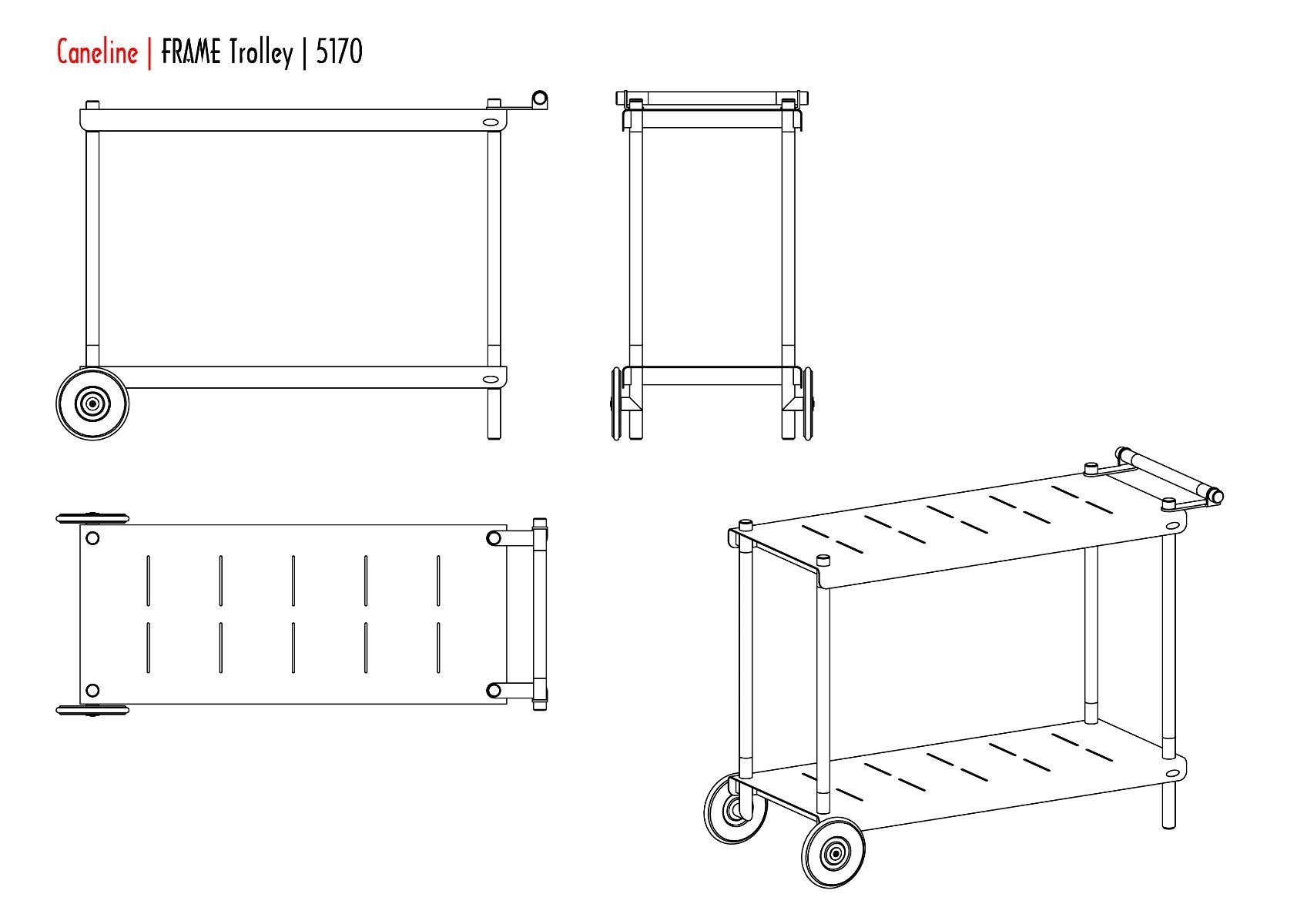 Caneline | FRAME Trolley | 5170