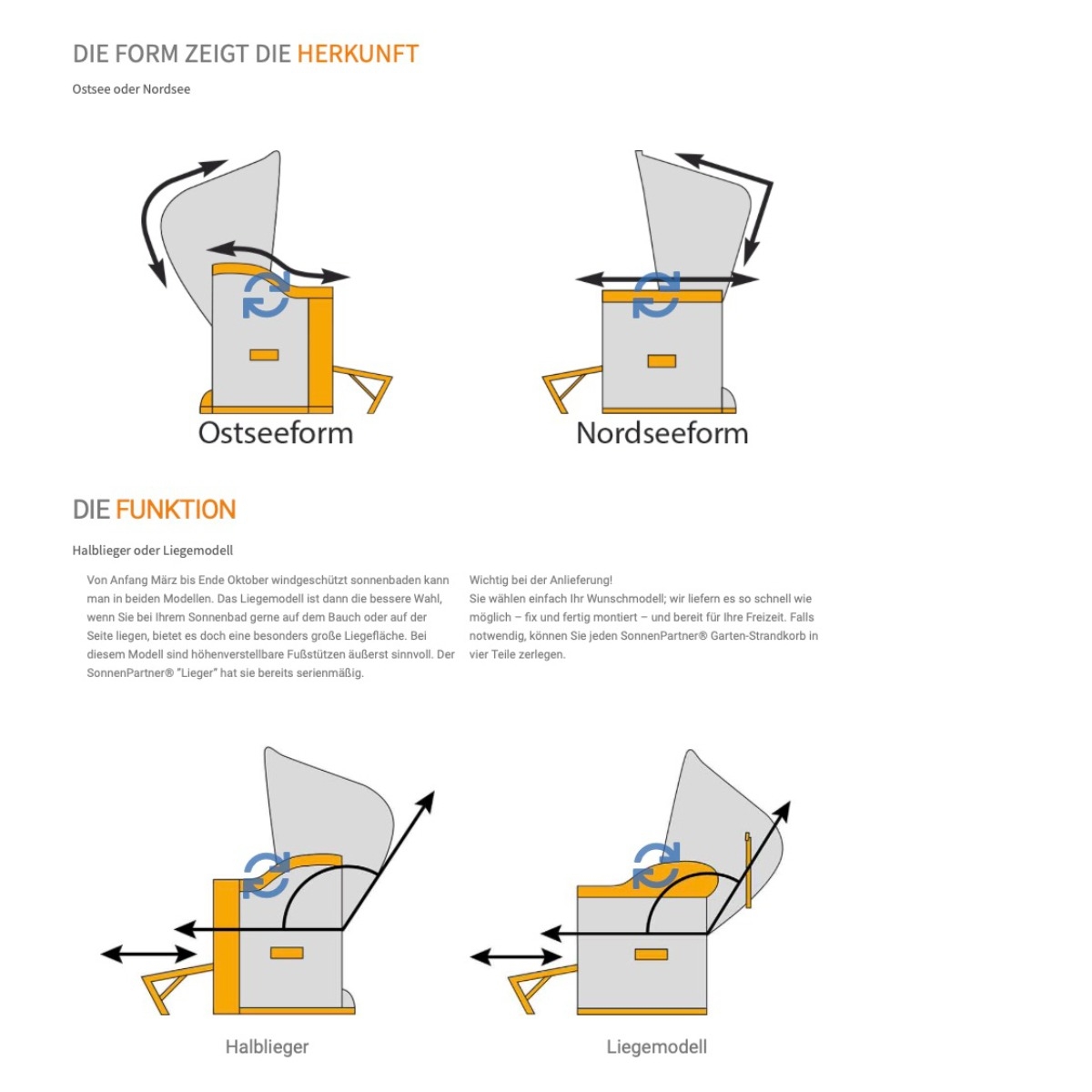 DIE FORM ZEIGT DIE HERKUNFT

Ostsee oder Nordsee

Ostseeform

Nordseeform

DIE FUNKTION

Halblieger oder Liegemodell

Von Anfang März bis Ende Oktober windgeschützt sonnenbaden kann man in beiden Modellen. Das Liegemodell ist dann die bessere Wahl, wenn Sie bei Ihrem Sonnenbad gerne auf dem Bauch oder auf der Seite liegen, bietet es doch eine besonders große Liegefläche. Bei diesem Modell sind höhenverstellbare Fußstützen äußerst sinnvoll. Der SonnenPartner® "Lieger" hat sie bereits serienmäßig.

Wichtig bei der Anlieferung!
Sie wählen einfach Ihr Wunschmodell; wir liefern es so schnell wie möglich – fix und fertig montiert – und bereit für Ihre Freizeit. Falls notwendig, können Sie jeden SonnenPartner® Garten-Strandkorb in vier Teile zerlegen.

Halblieger

Liegemodell